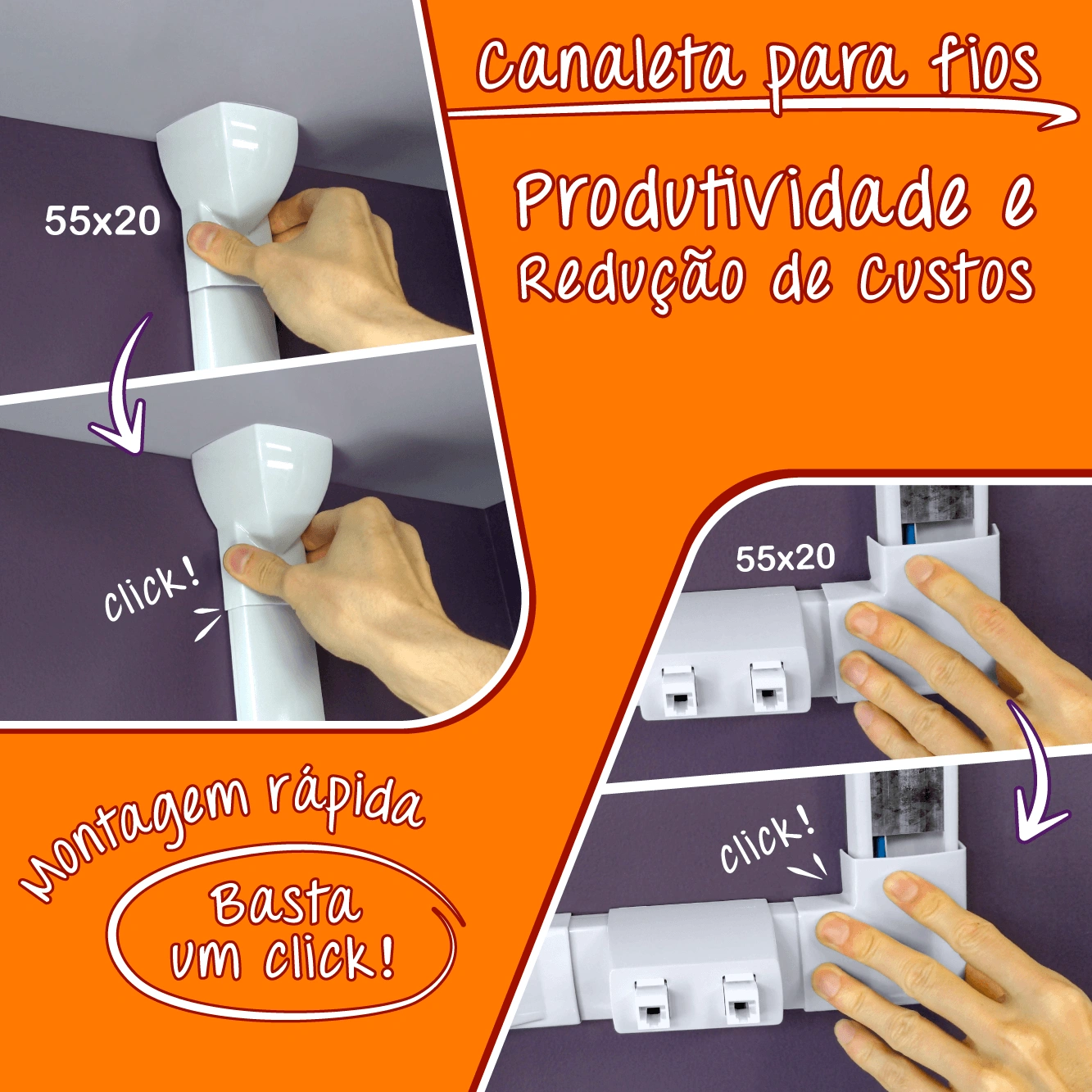 Canaleta para fios

Produtividade e Redução de Custos

55x20

click!

55x20

click!

Montagem rápida

Basta um click!